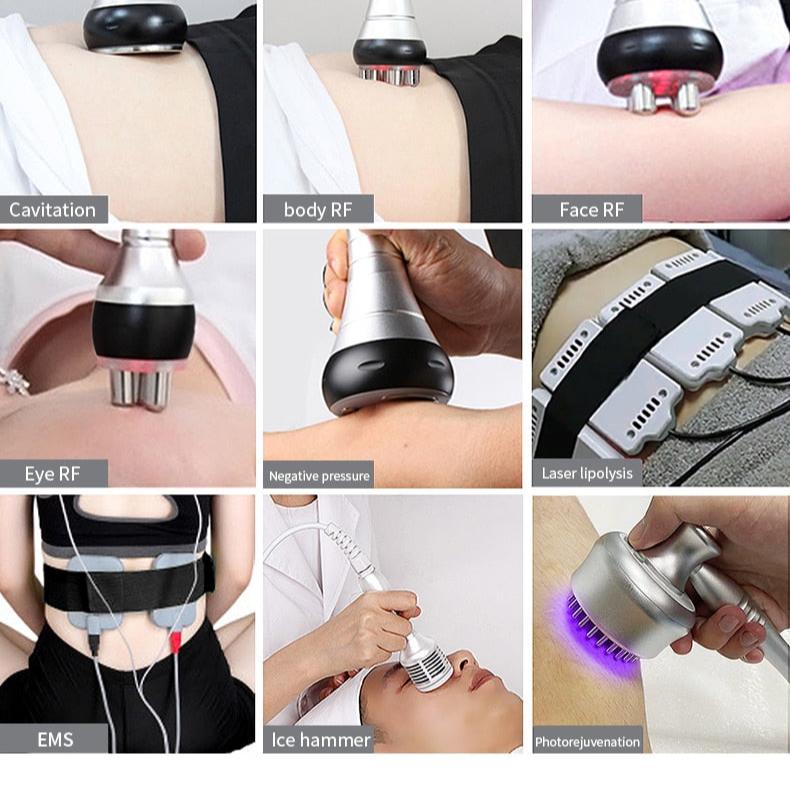 Cavitation

body RF

Face RF

Eye RF

Negative pressure

Laser lipolysis

EMS

Ice hammer

Photorejuvenation