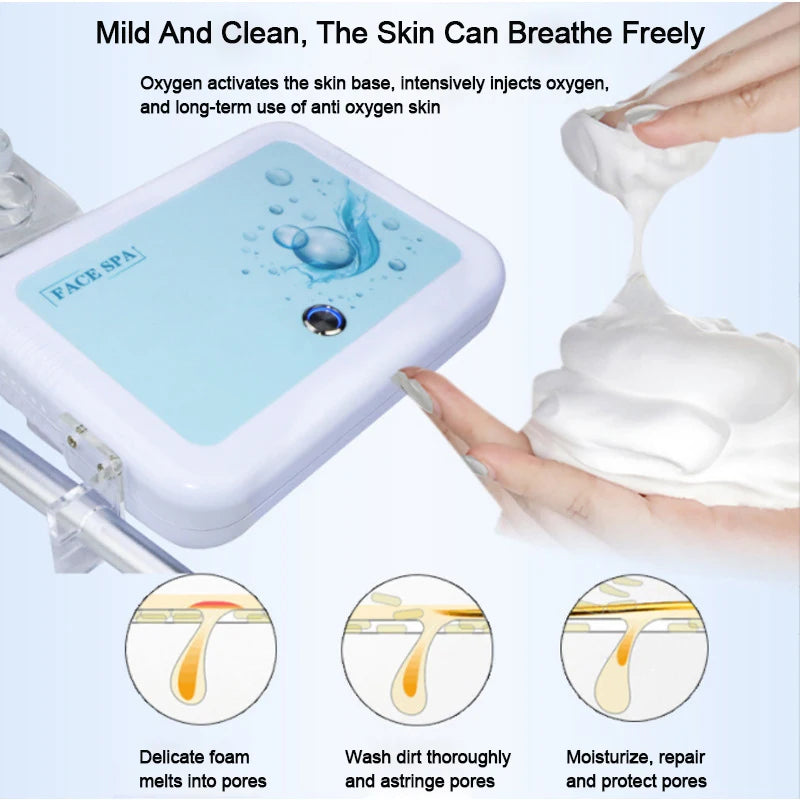 Mild And Clean, The Skin Can Breathe Freely

Oxygen activates the skin base, intensively injects oxygen, and long-term use of anti oxygen skin

FACE SPA

Delicate foam melts into pores

Wash dirt thoroughly and astringe pores

Moisturize, repair and protect pores